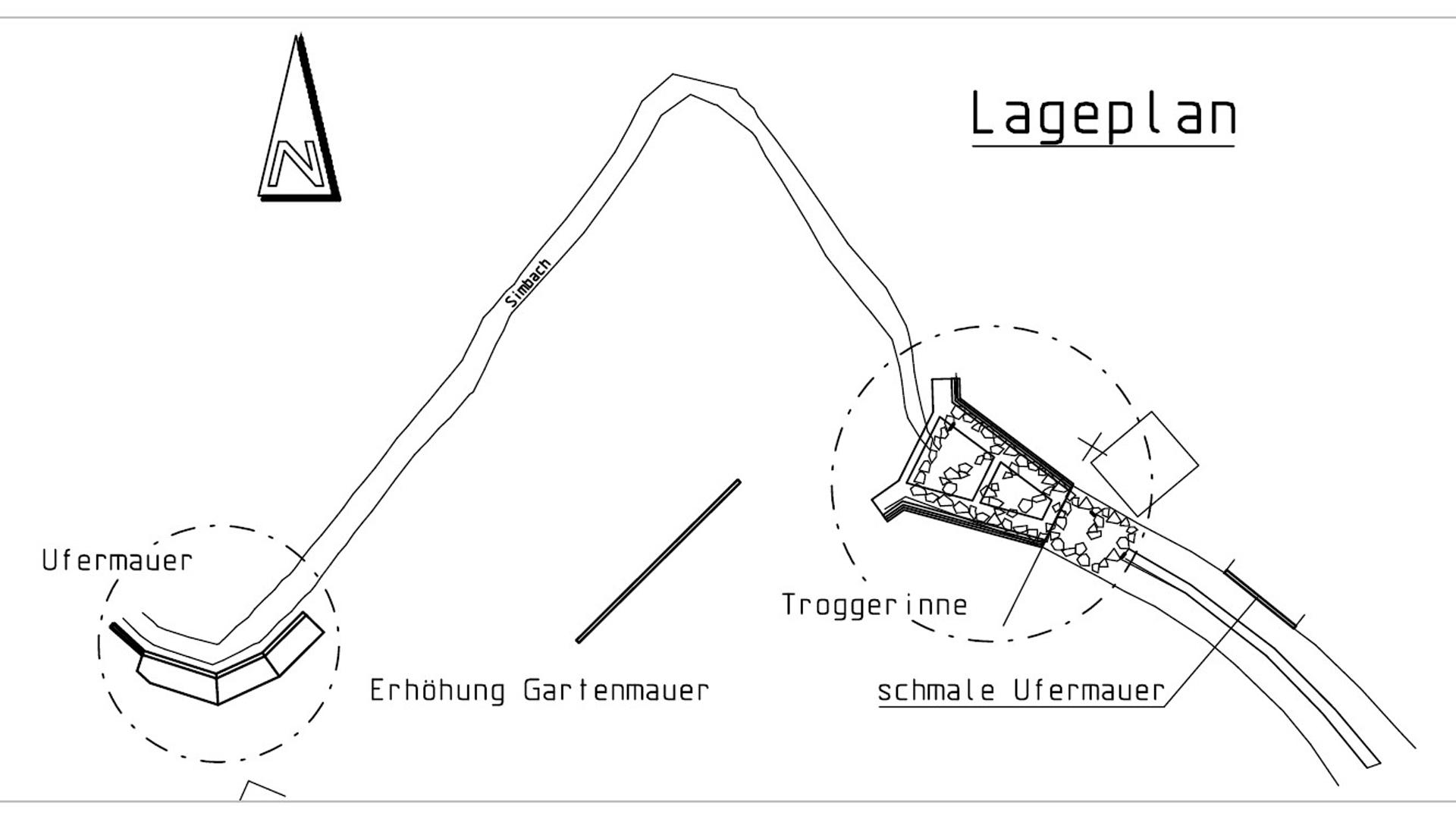 N

Lageplan

Simbach

Ufermauer

Troggerinne

Erhöhung Gartenmauer

schmale Ufermauer